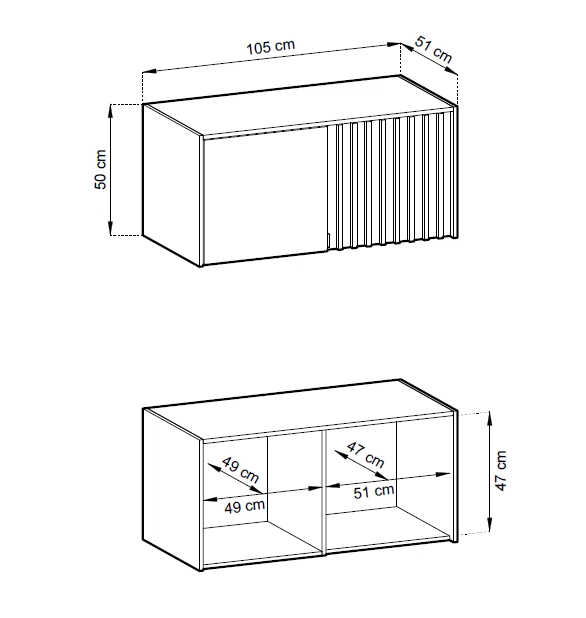 105 cm
51 cm
50 cm

49 cm
49 cm
47 cm
51 cm
47 cm