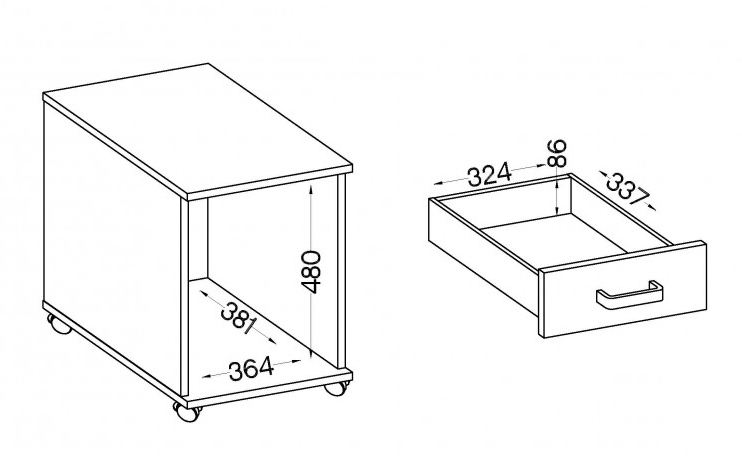 480
381
364
324
86
337