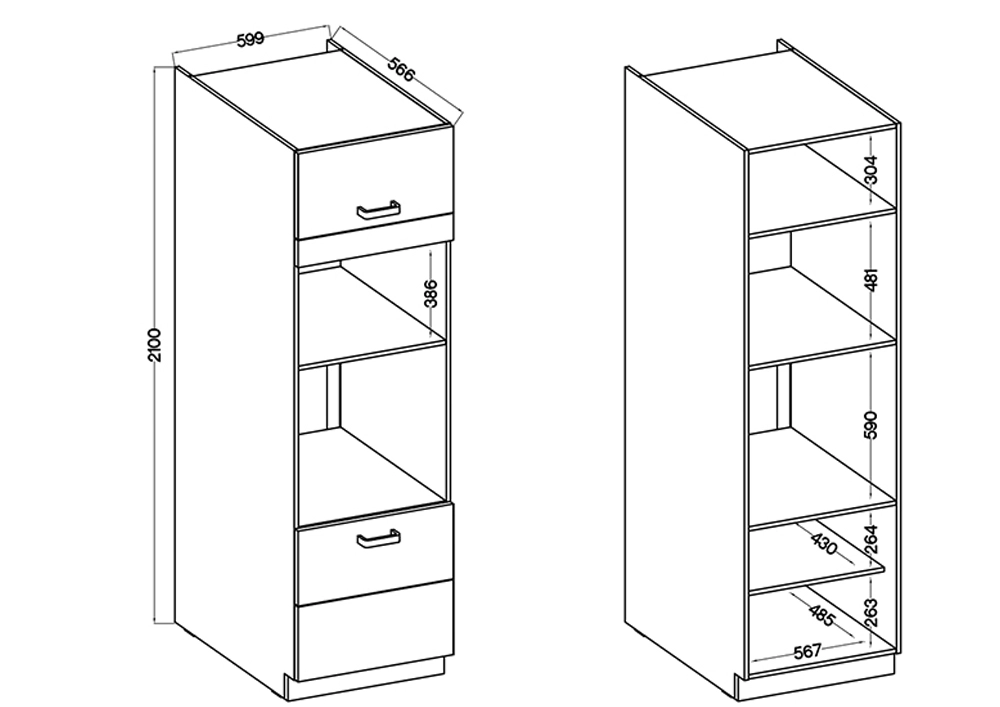 599
566
2100
386

304
481
590
264
430
263
485
567