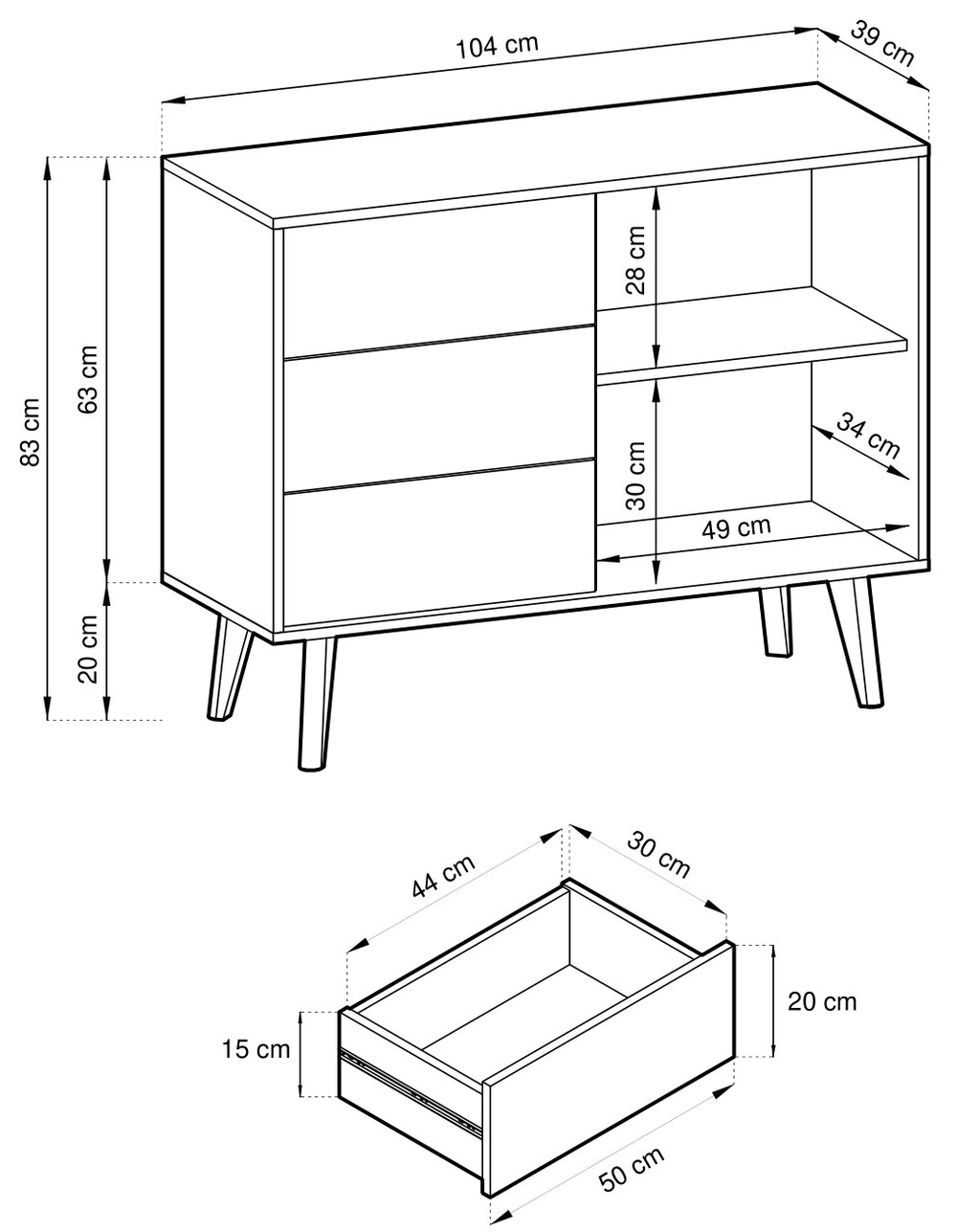 104 cm
39 cm
83 cm
63 cm
20 cm
28 cm
30 cm
34 cm
49 cm

44 cm
30 cm
20 cm
15 cm
50 cm