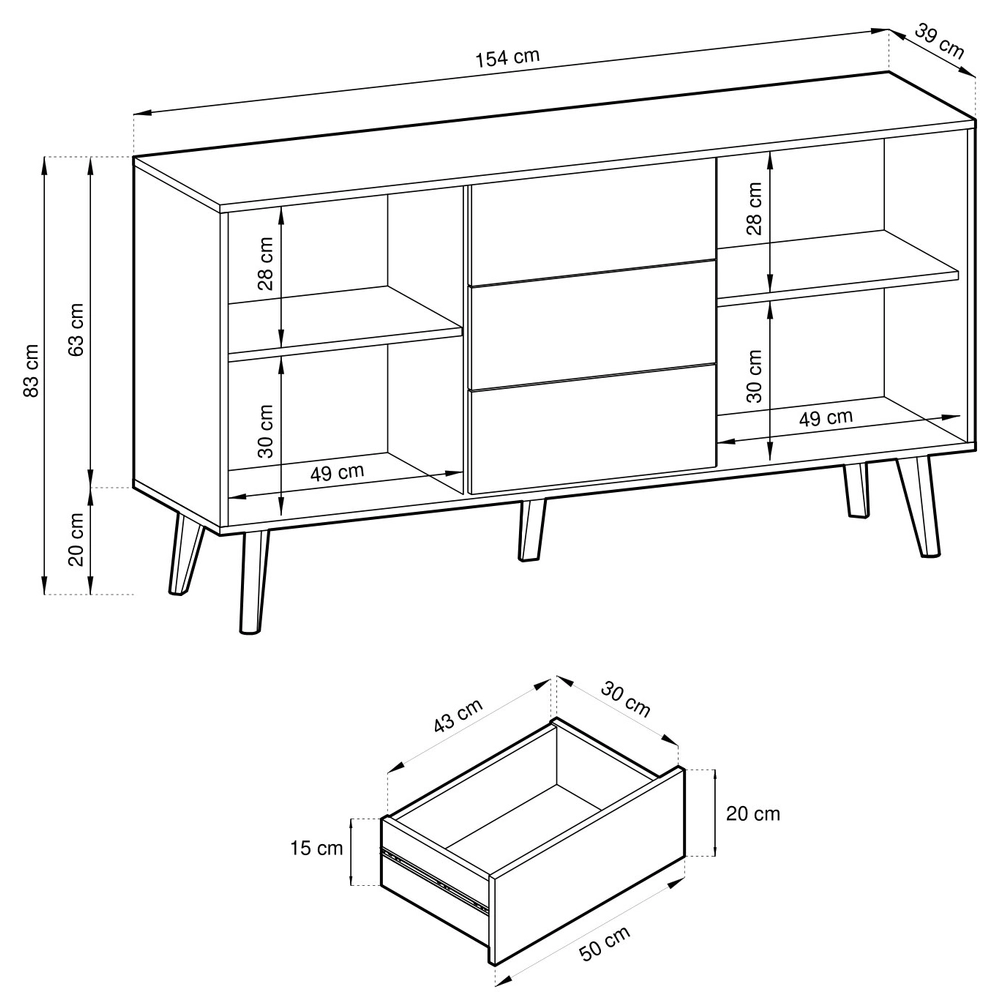 154 cm
39 cm
83 cm
63 cm
20 cm
28 cm
30 cm
49 cm
28 cm
30 cm
49 cm
43 cm
30 cm
20 cm
15 cm
50 cm