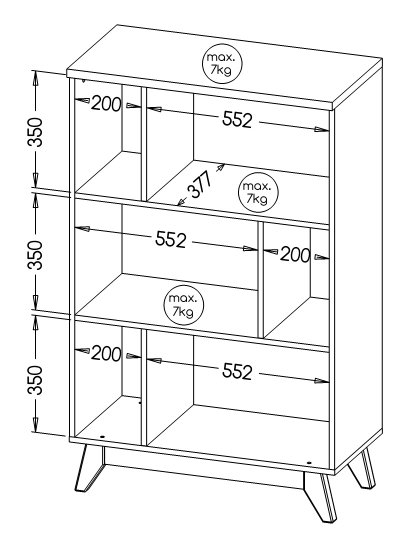 max.
7kg

350

200

552

377

max.
7kg

350

552

200

max.
7kg

350

200

552