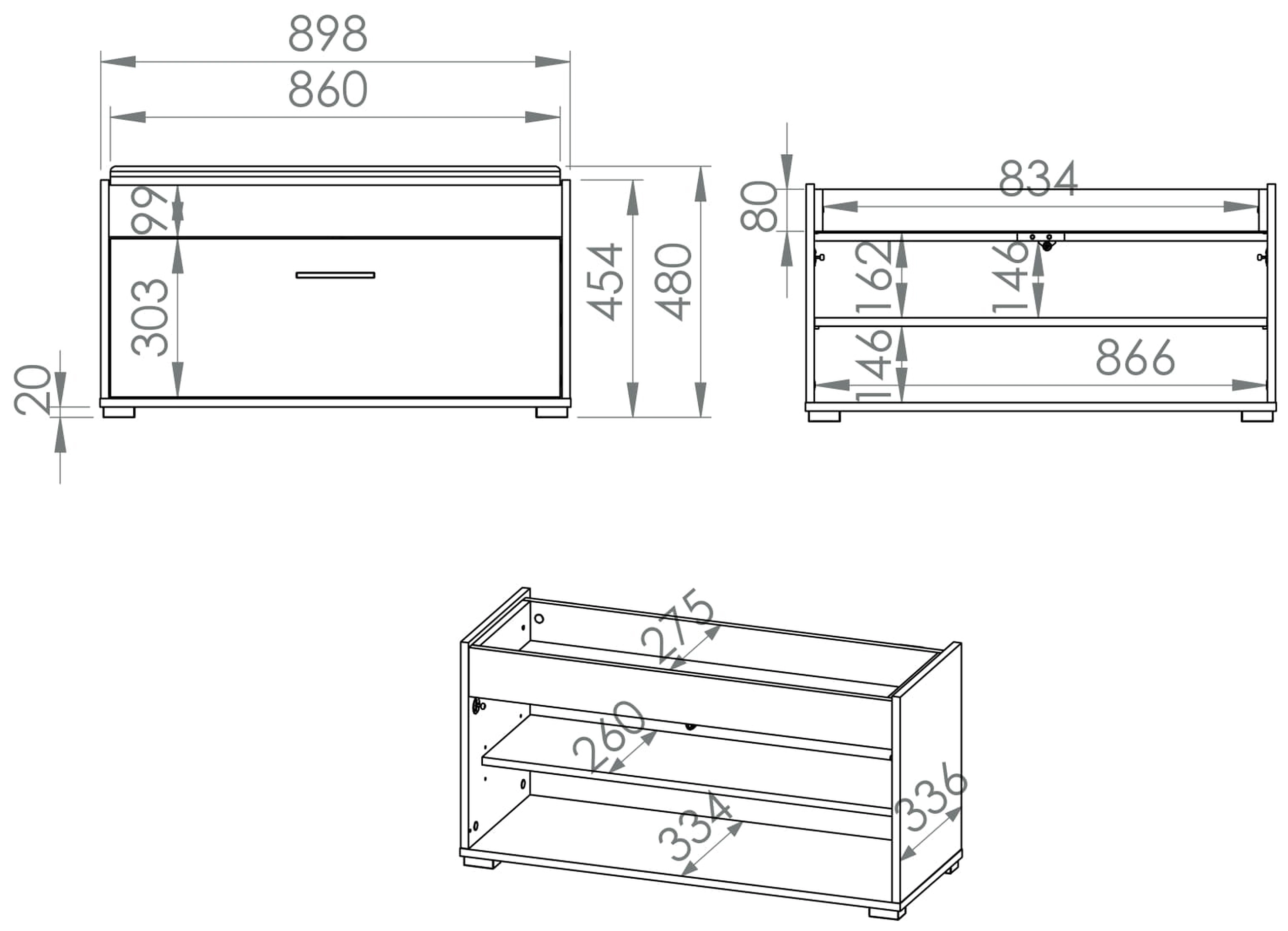 898
860
99
303
20
454
480
80
834
162
146
146
866
275
260
334
336