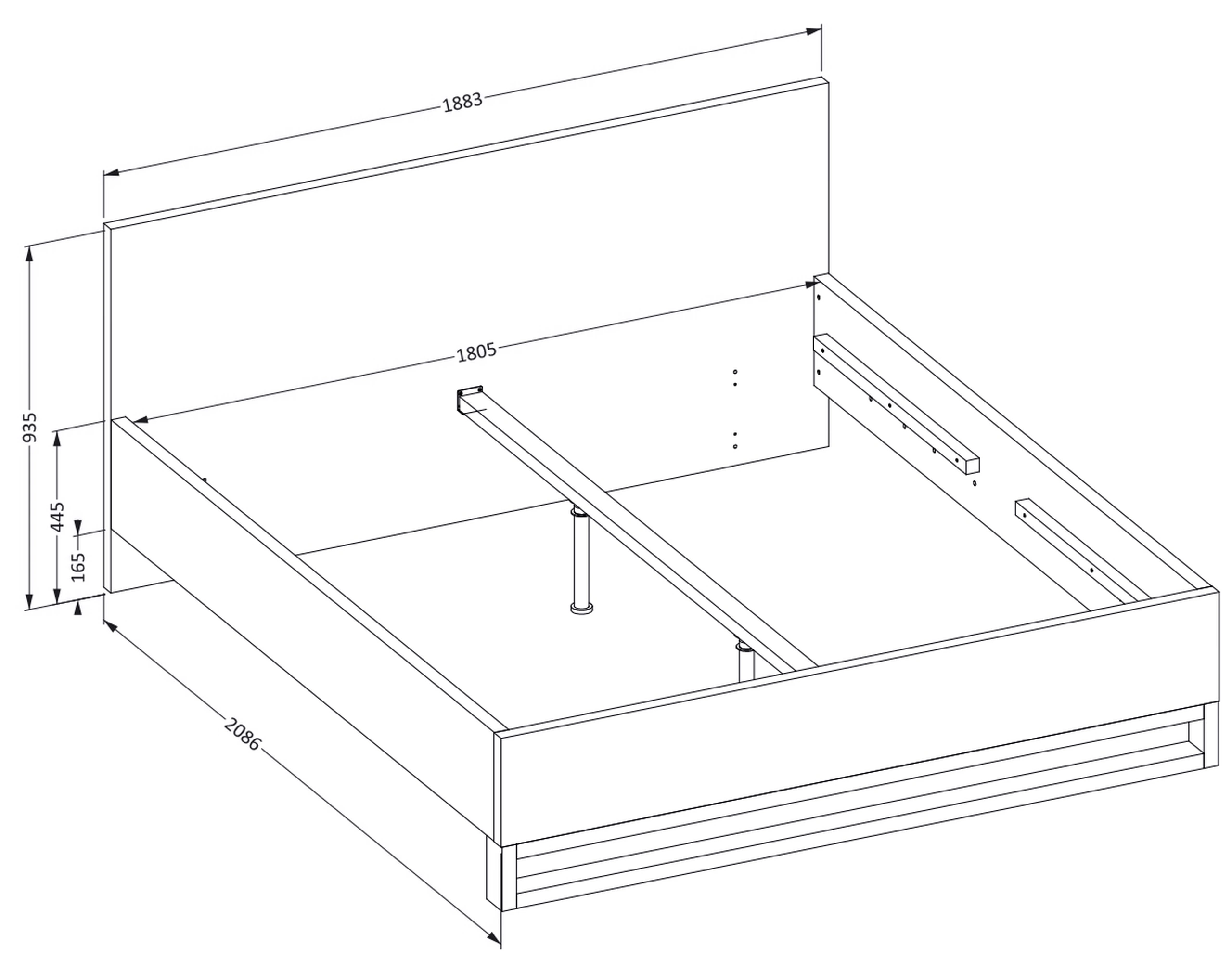 1883
1805
935
445
165
2086