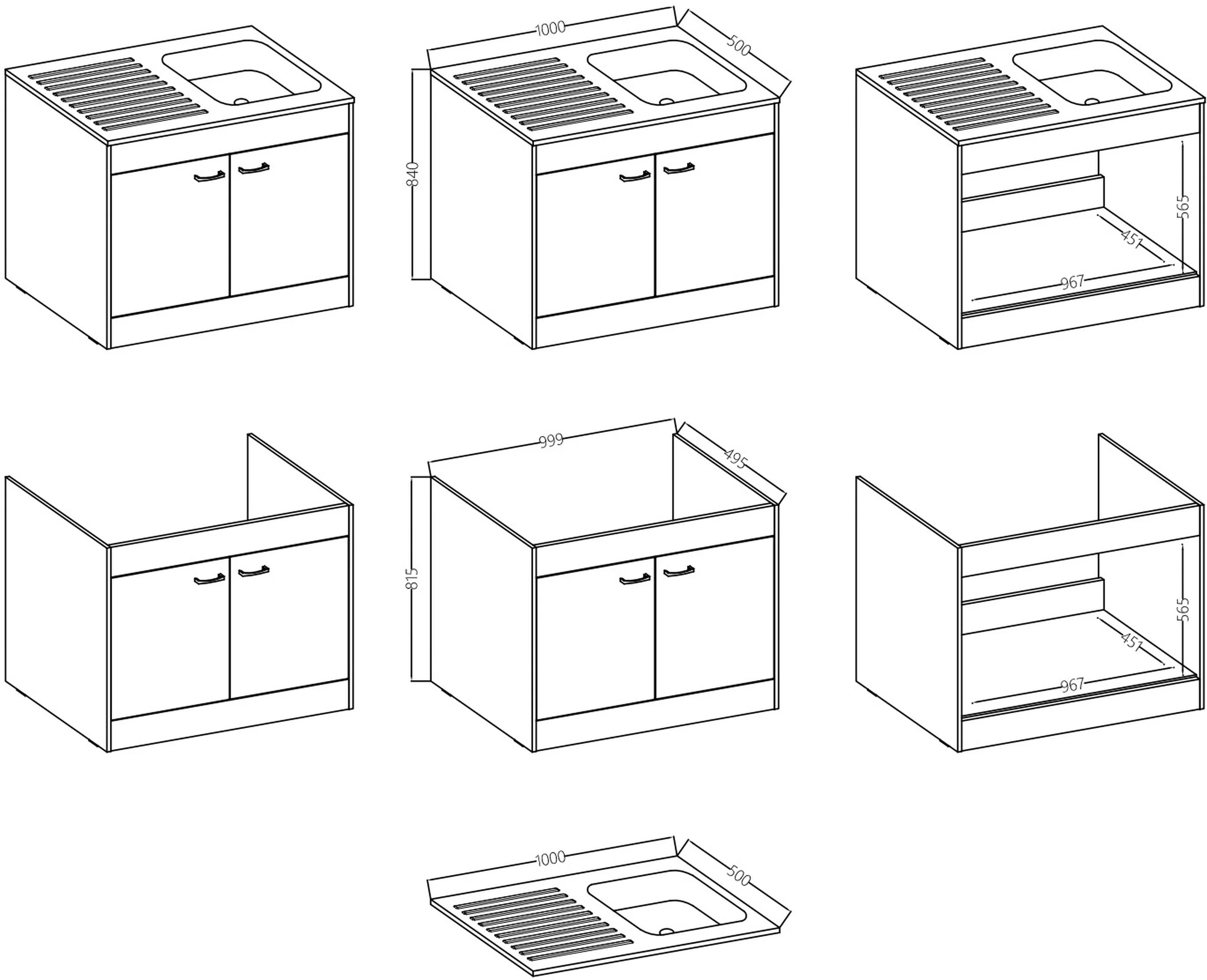 1000
500
840
565
451
967
999
495
815
565
451
967
1000
500