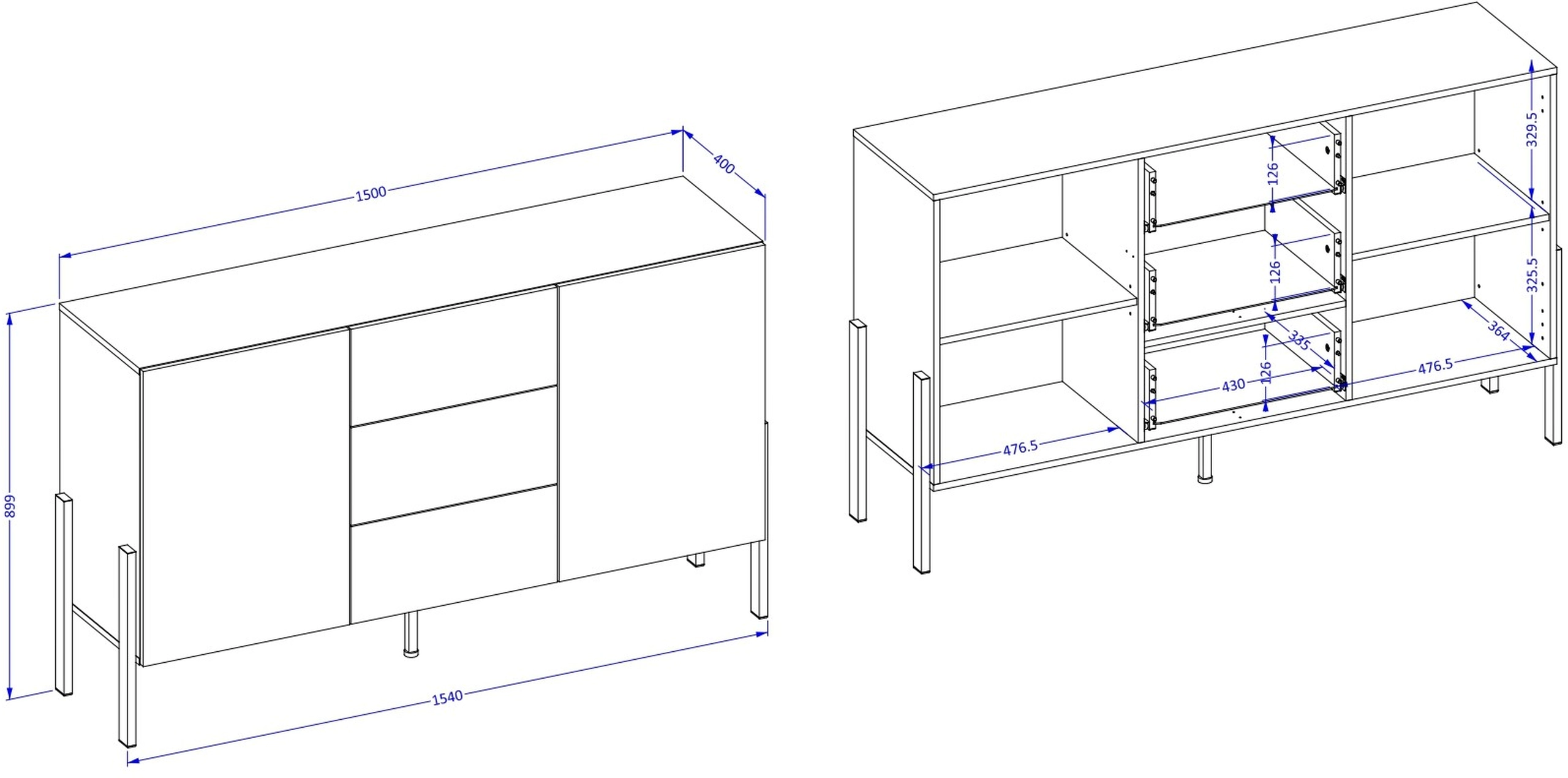 1500
400
899
1540

329.5
126
126
325.5
335
364
126
430
476.5
476.5