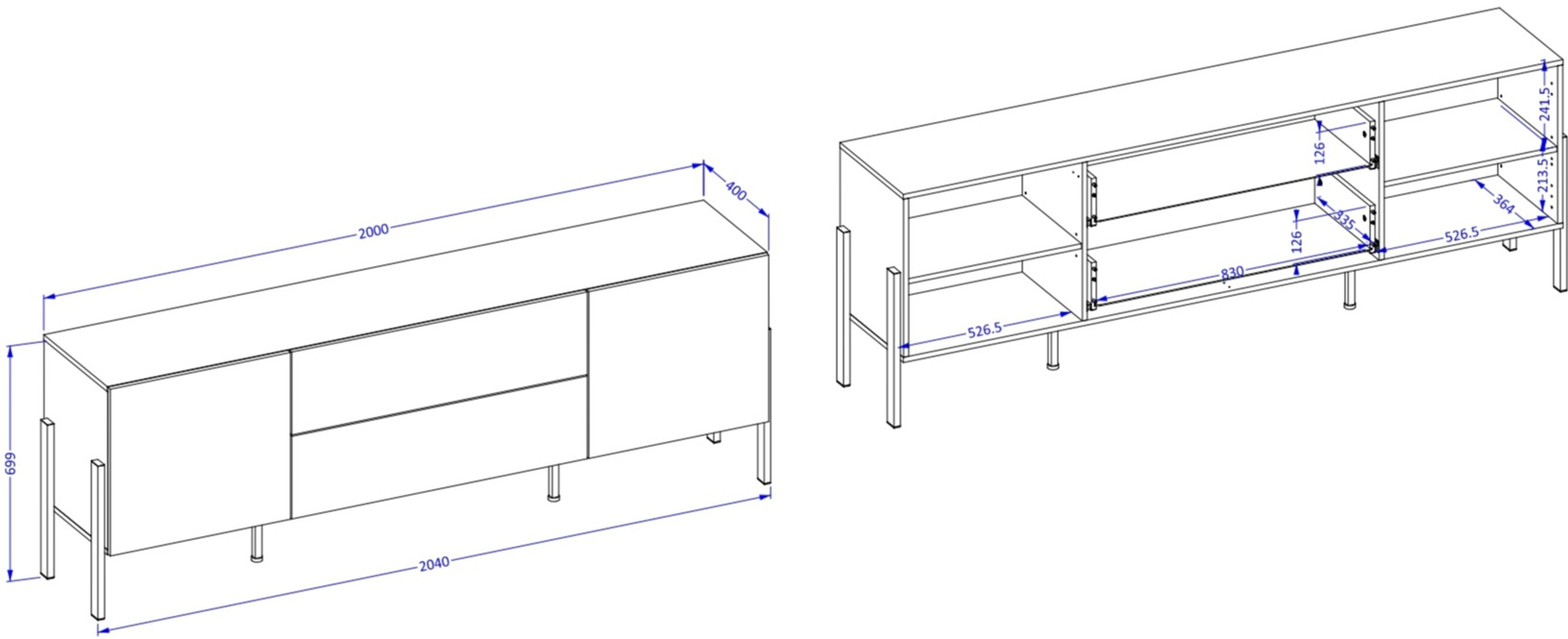 2000
400
699
2040
241.5
126
213.5
364
335
126
526.5
830
526.5