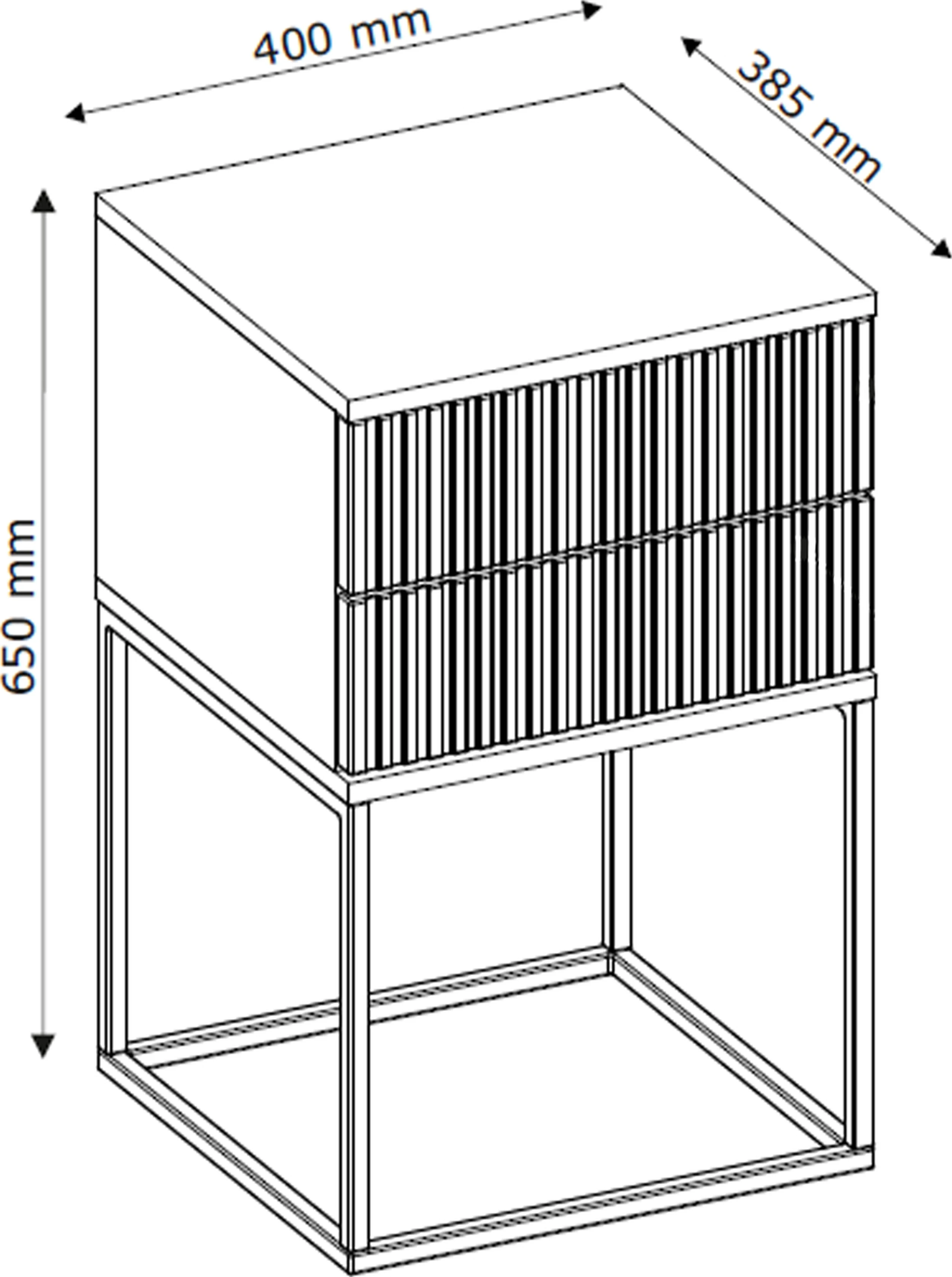 400 mm

385 mm

650 mm