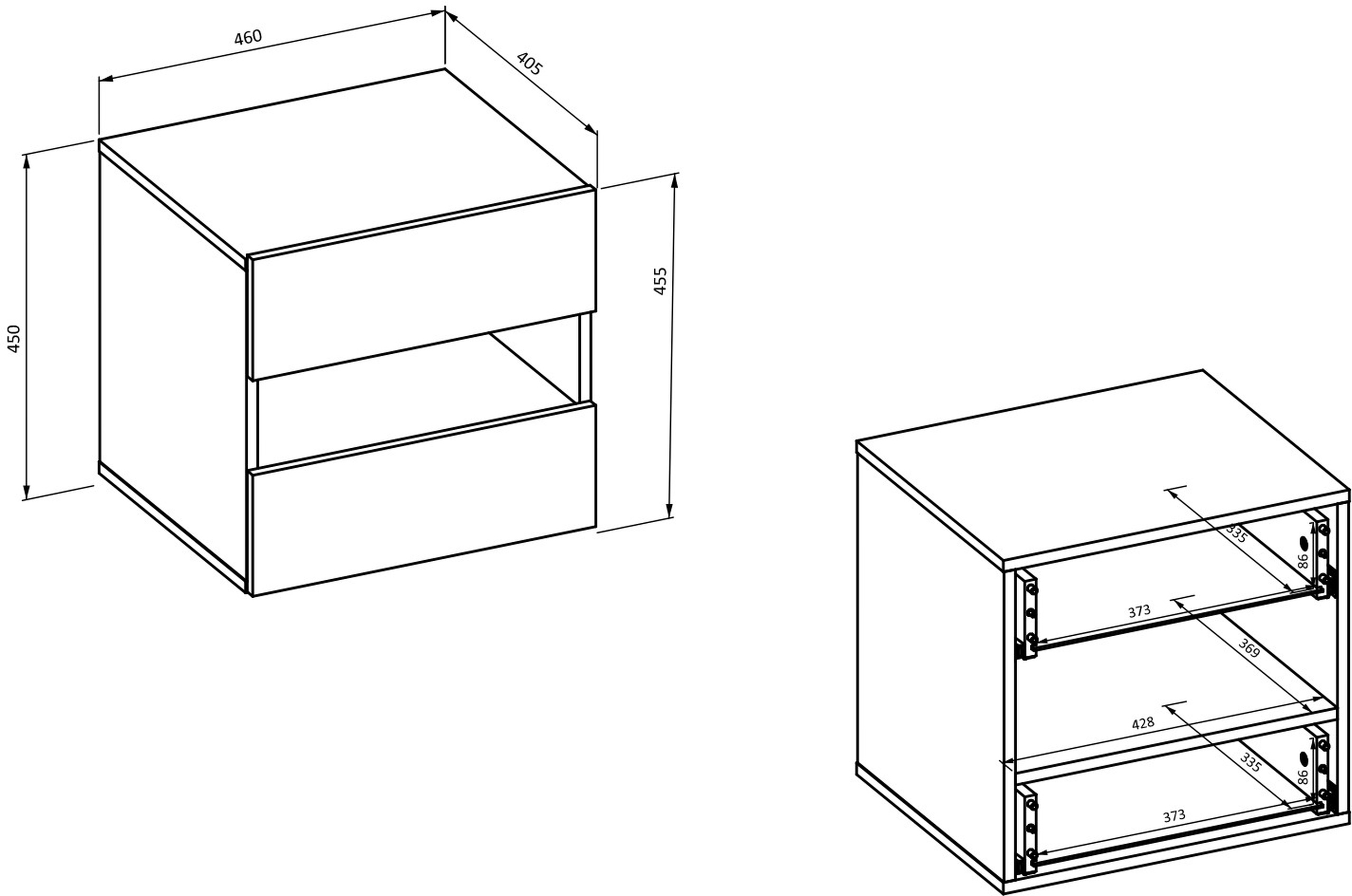 460
405
450
455
335
86
373
369
428
335
86
373