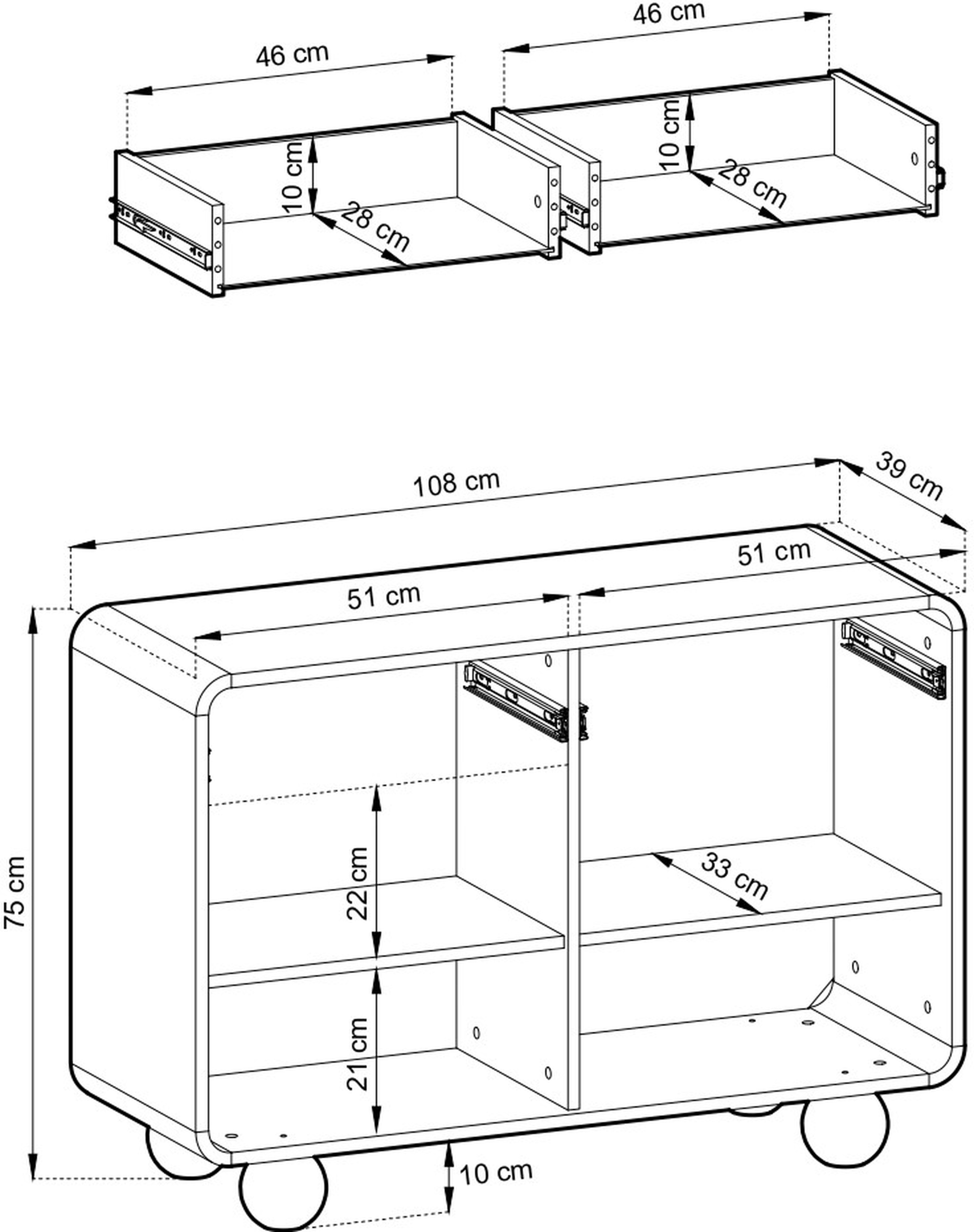 46 cm
46 cm
10 cm
28 cm
10 cm
28 cm

108 cm
39 cm
51 cm
51 cm
75 cm
22 cm
33 cm
21 cm
10 cm