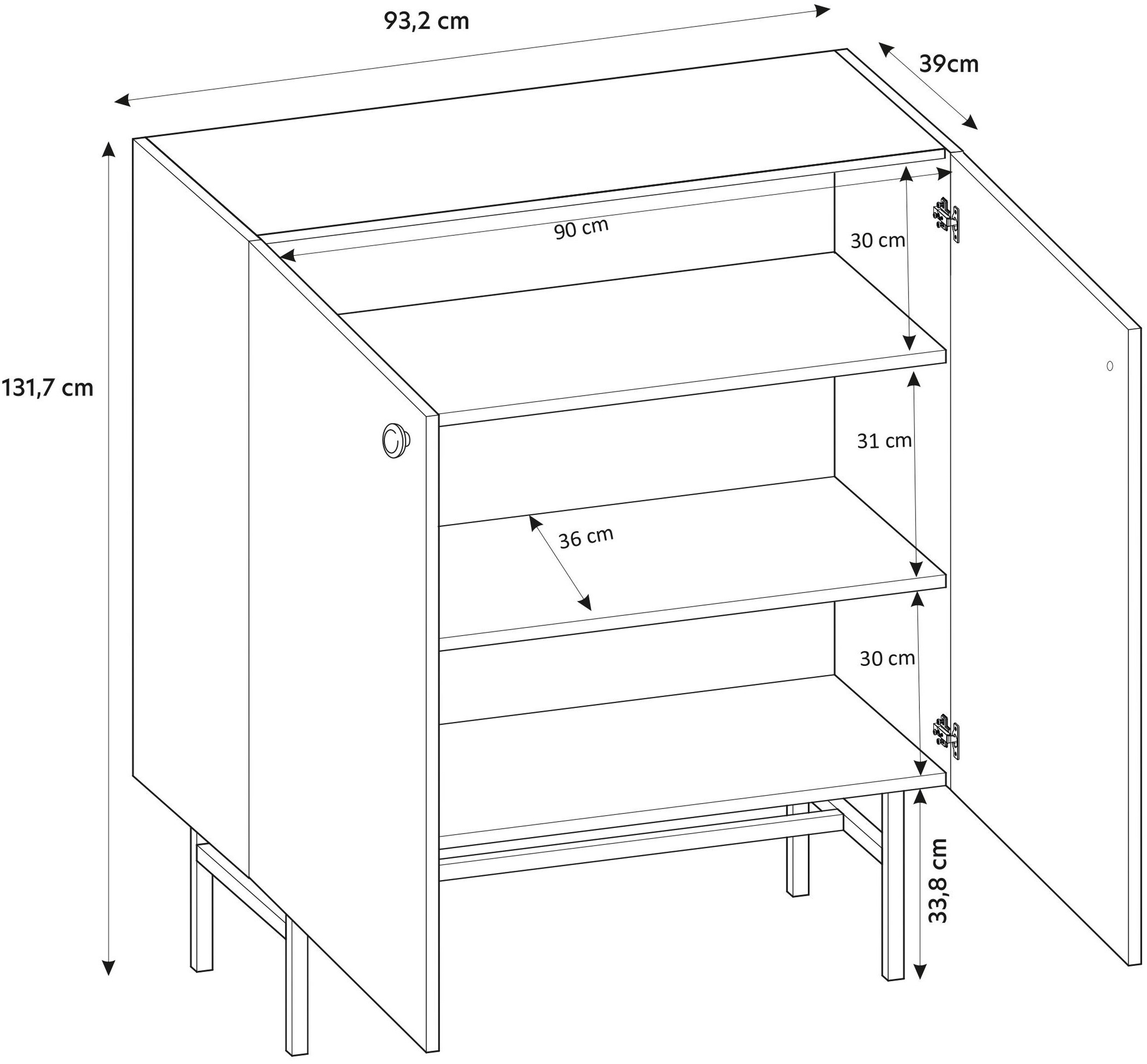 93,2 cm

39cm

131,7 cm

90 cm

30 cm

31 cm

36 cm

30 cm

33,8 cm