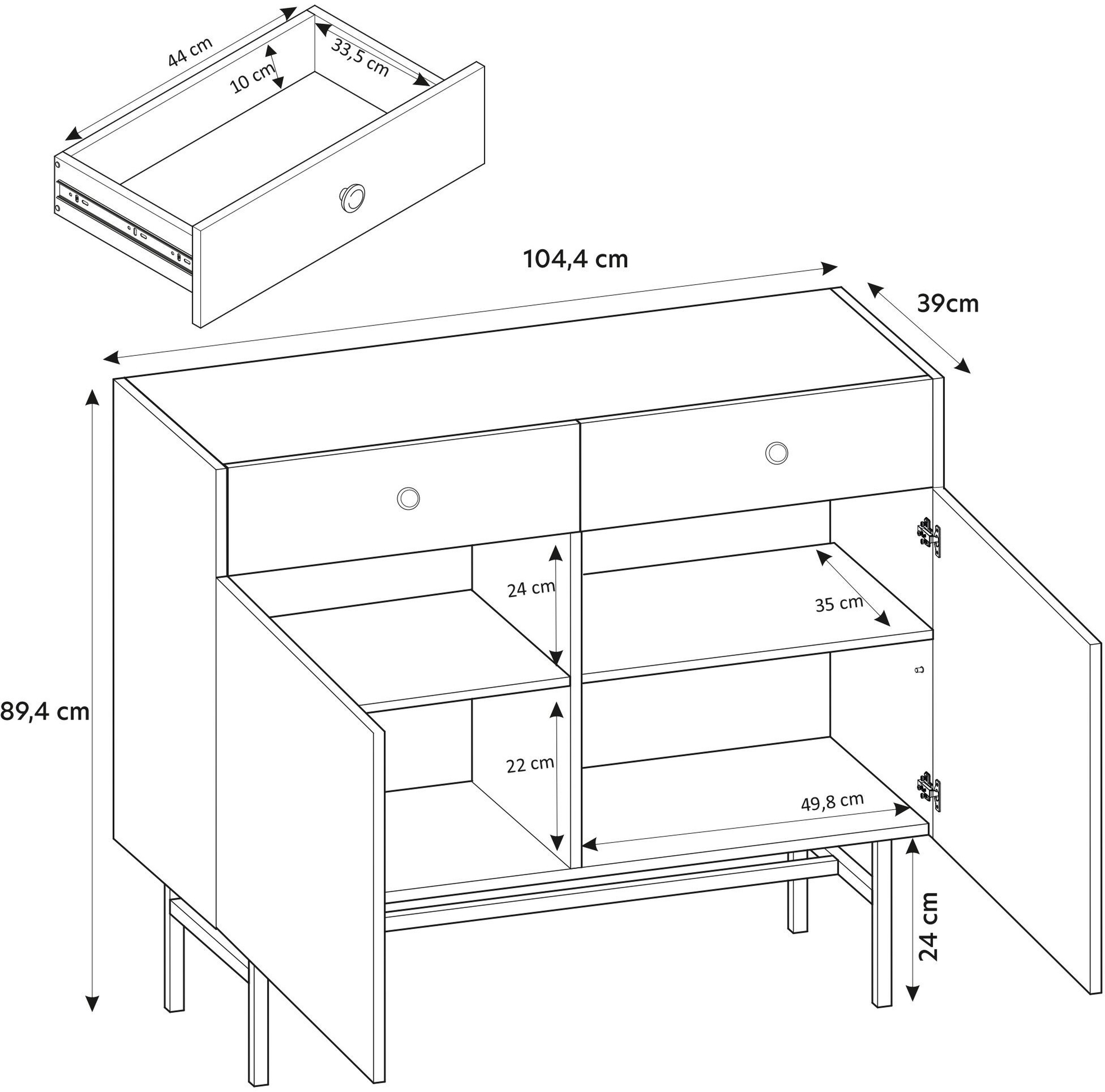 44 cm
10 cm
33,5 cm
104,4 cm
39cm
89,4 cm
24 cm
35 cm
22 cm
49,8 cm
24 cm