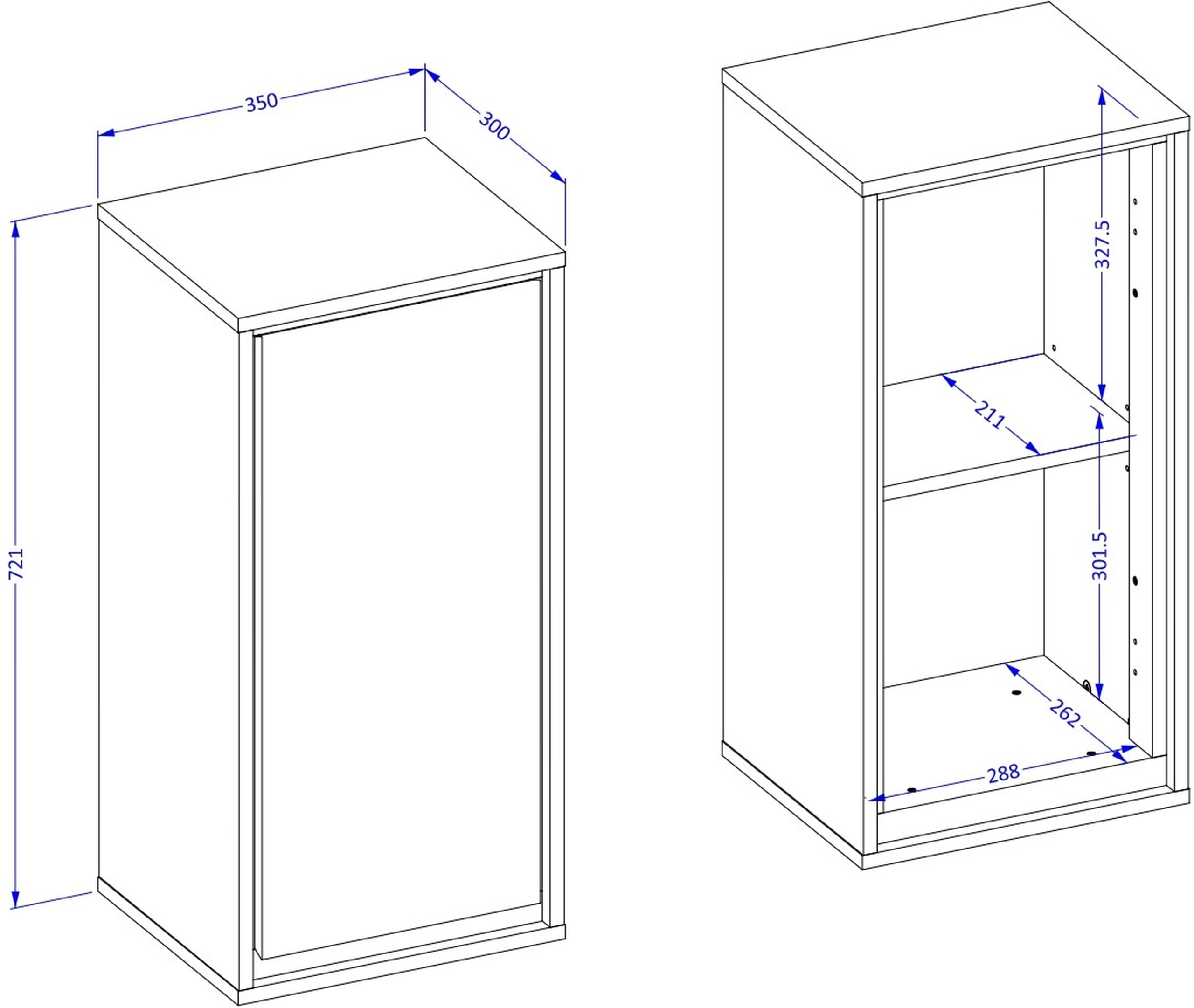 350
300
721
327.5
211
301.5
262
288