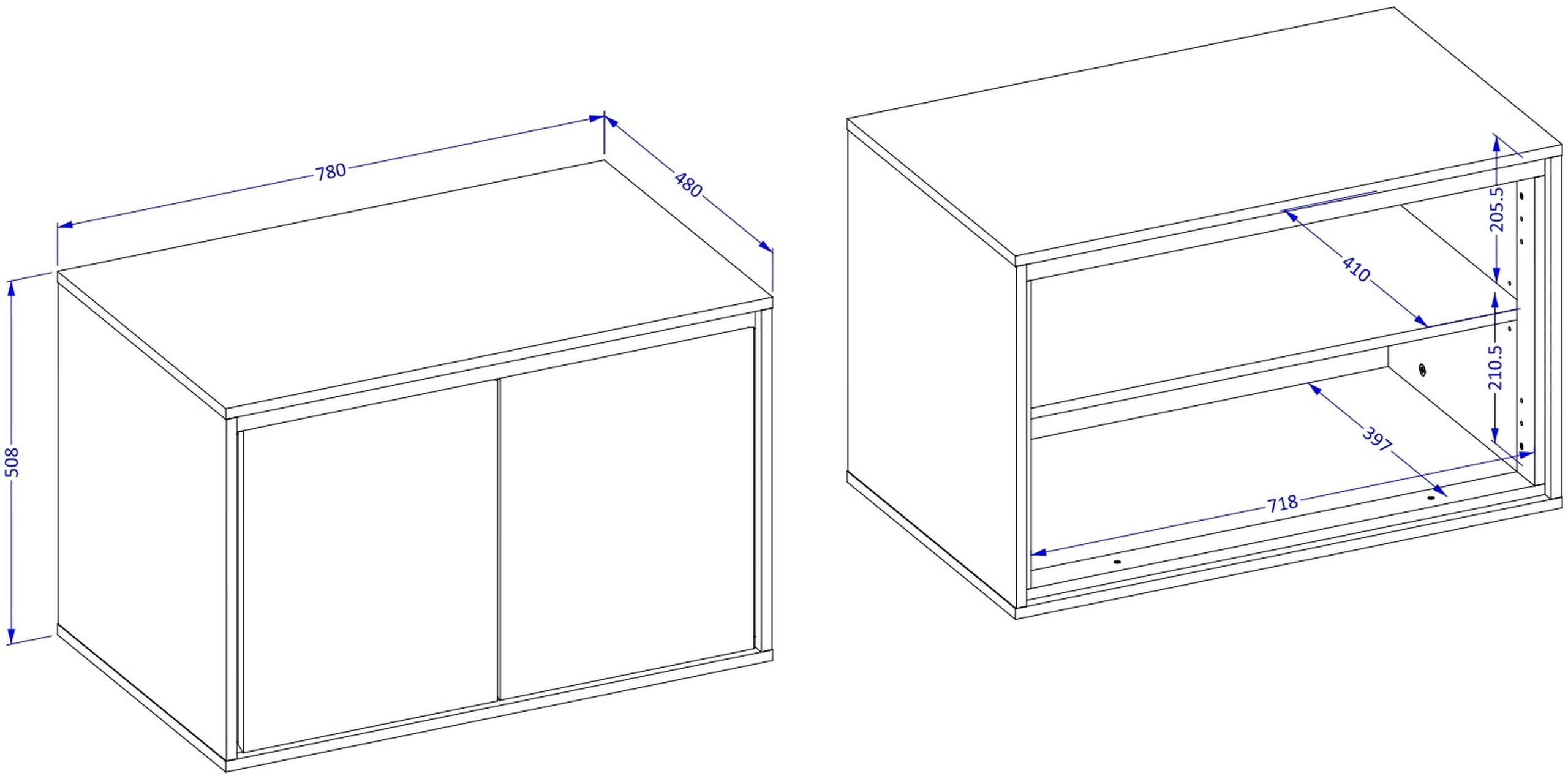 780
480
508
205.5
410
210.5
397
718