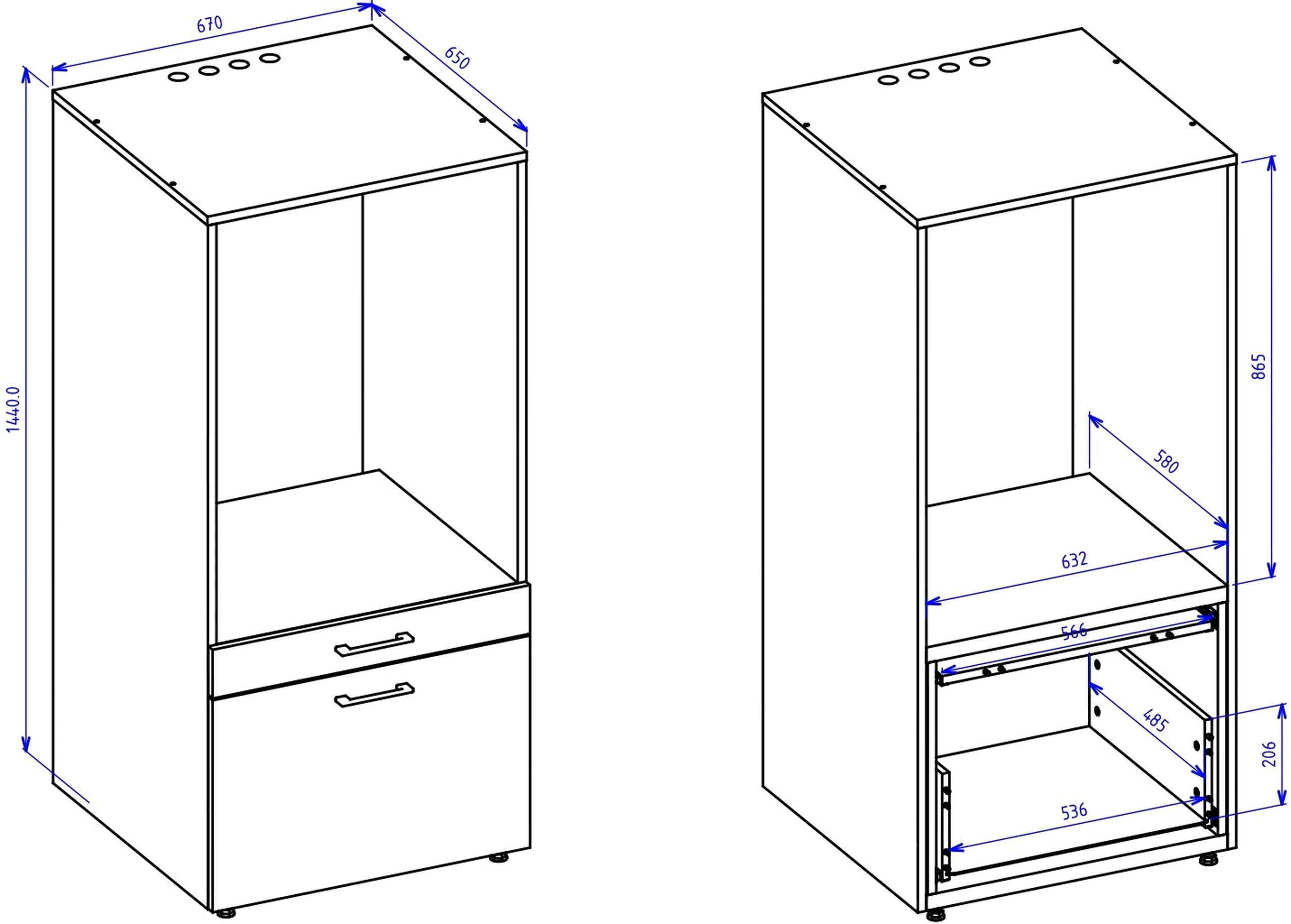 670
650
1440.0
865
580
632
566
485
206
536